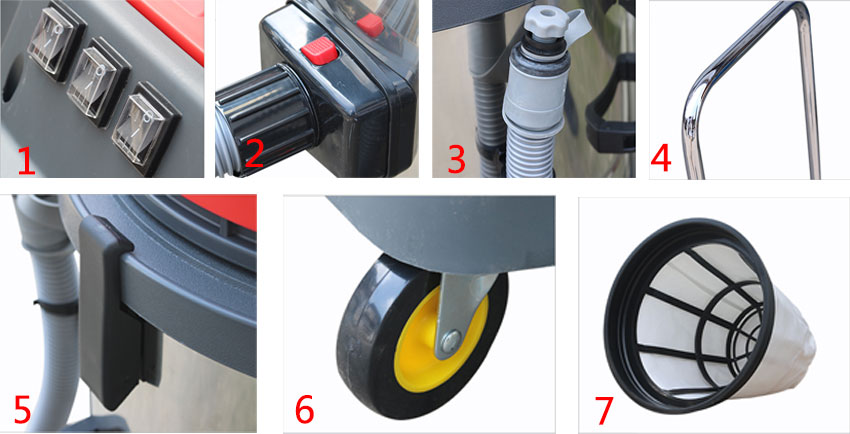 1
2
3
4
5
6
7